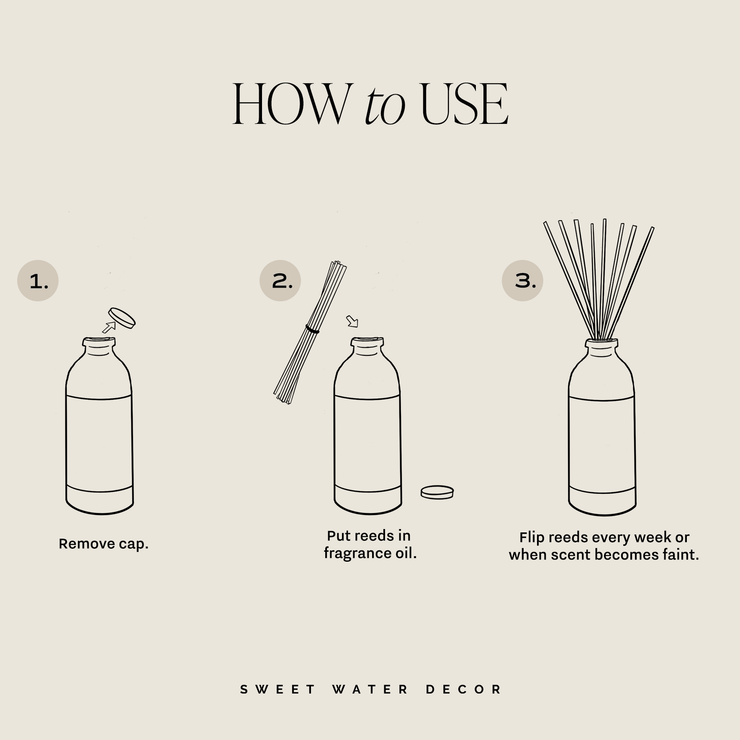 HOW to USE

1.

Remove cap.

2.

Put reeds in fragrance oil.

3.

Flip reeds every week or when scent becomes faint.

SWEET WATER DECOR