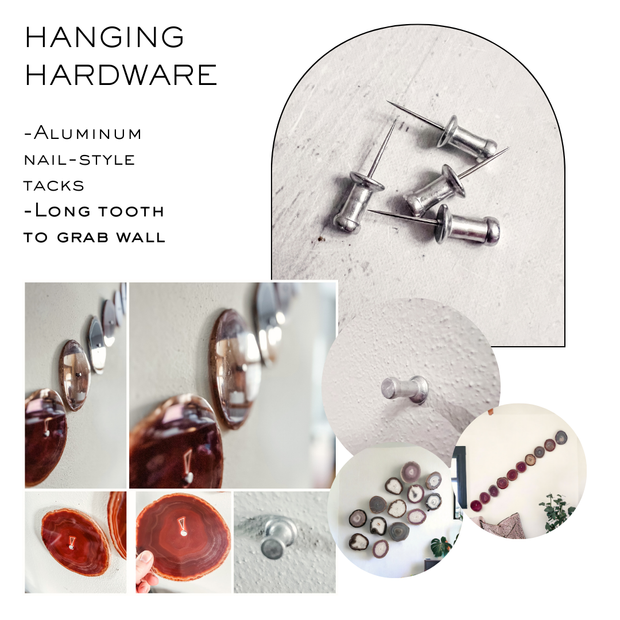 HANGING HARDWARE

-Aluminum nail-style tacks
-Long tooth to grab wall